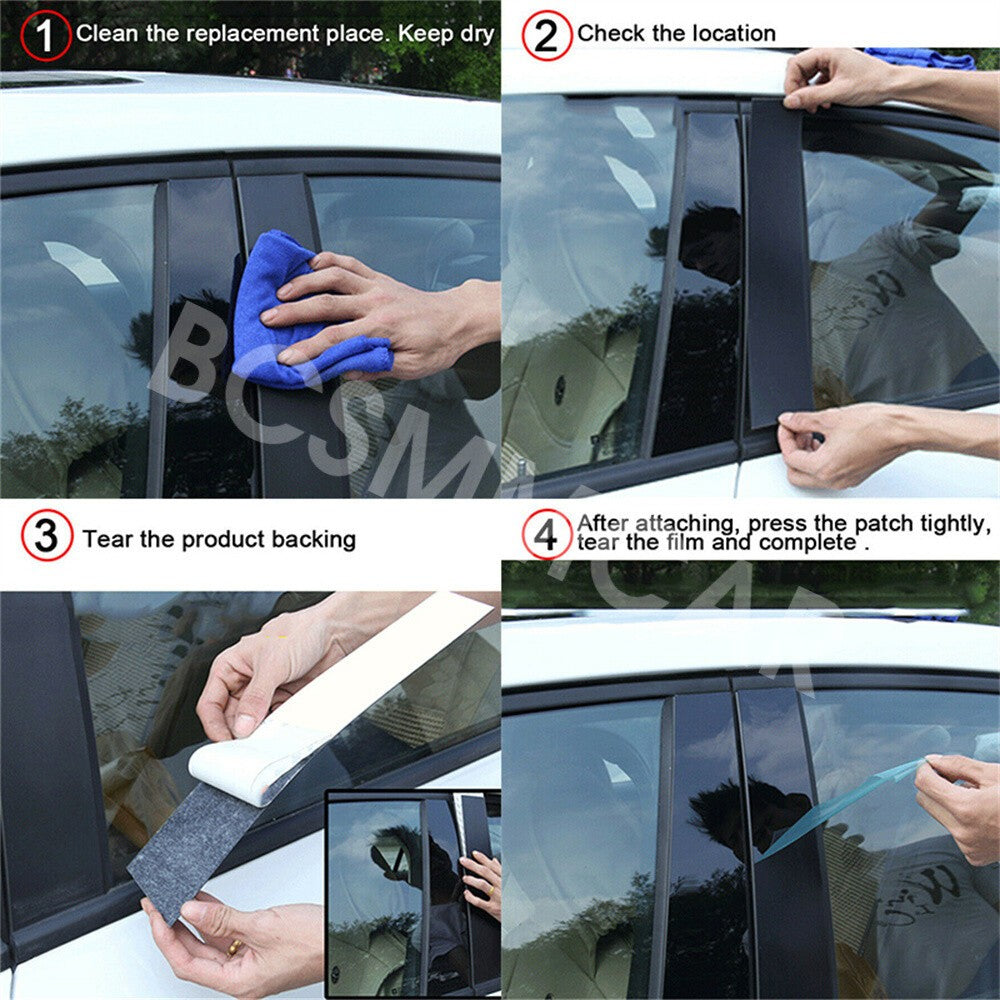 1 Clean the replacement place. Keep dry

2 Check the location

3 Tear the product backing

4 After attaching, press the patch tightly, tear the film and complete .

BCSMICAR