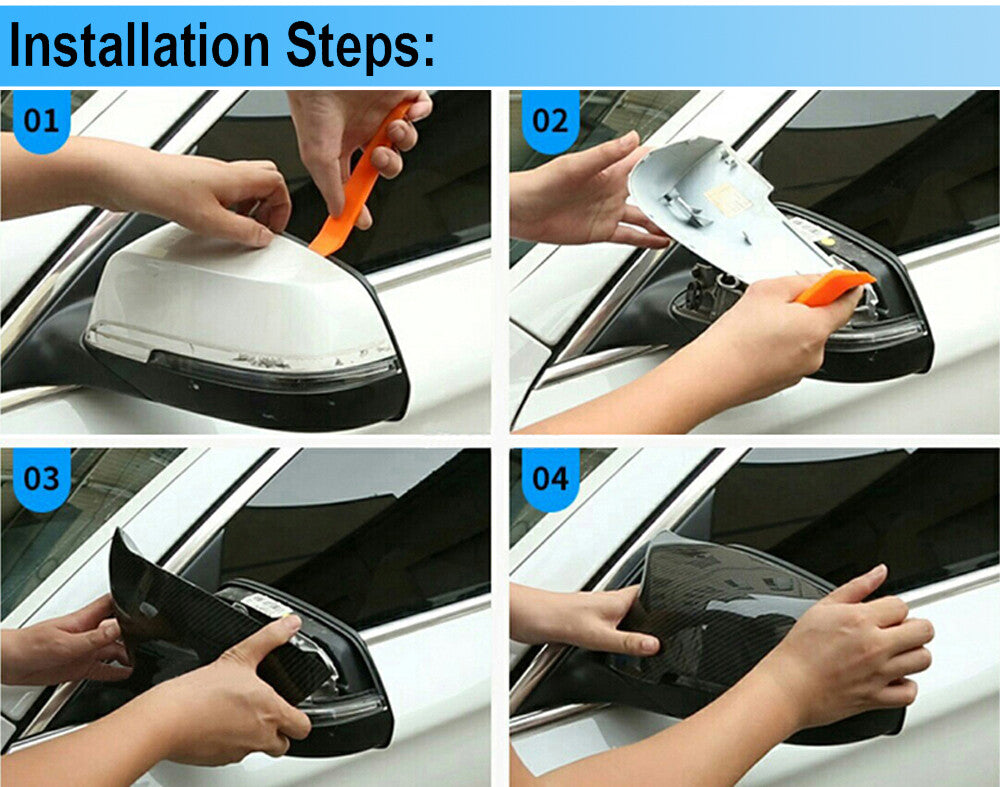 Installation Steps:

01

02

03

04