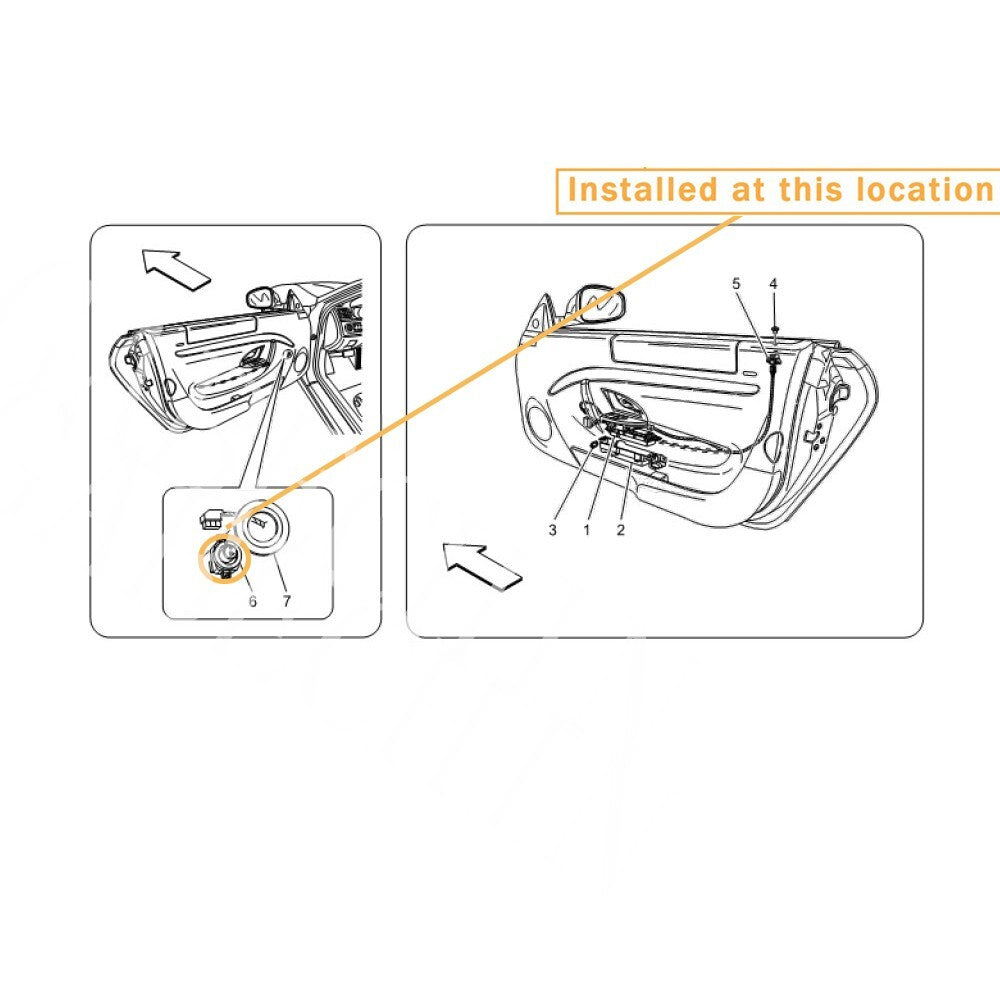 Installed at this location

6 7

5 4

3 1 2