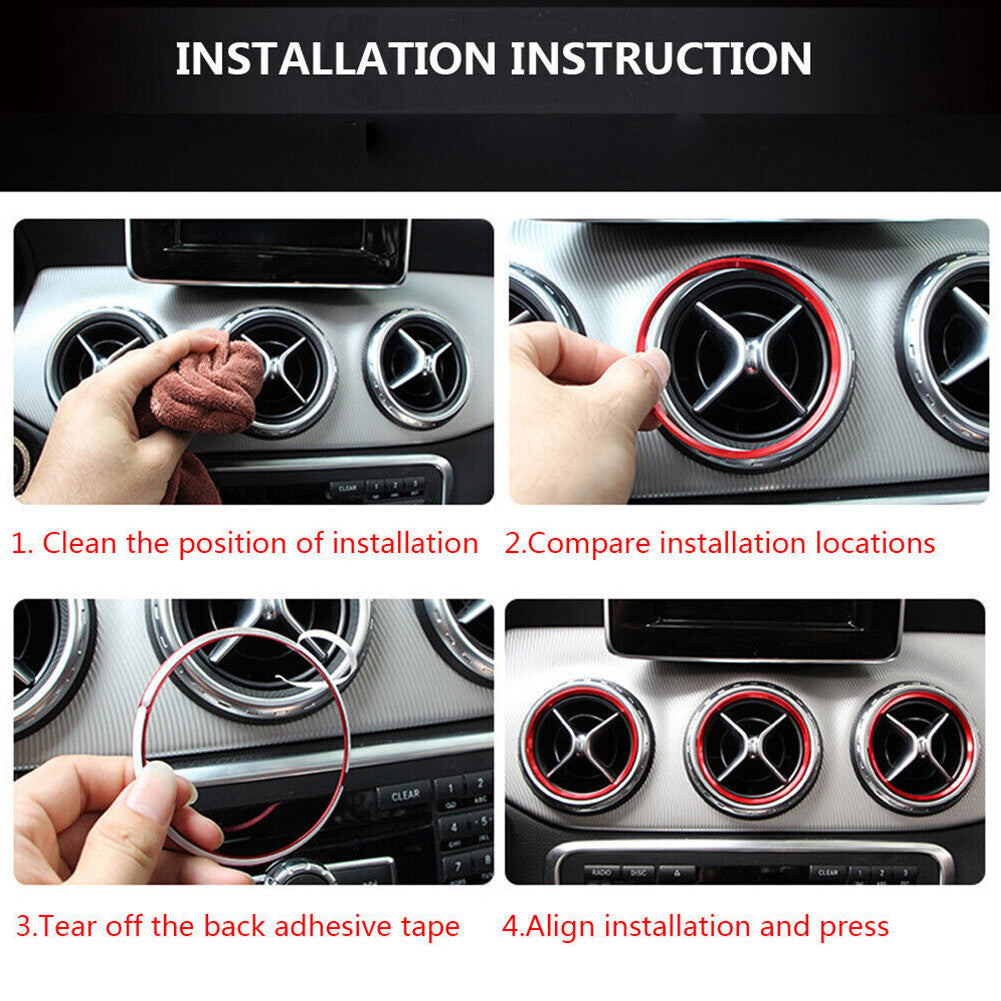 INSTALLATION INSTRUCTION

CLEAR 1 2 3

1. Clean the position of installation

2.Compare installation locations

CLEAR 1 2 4 5 7 8

3.Tear off the back adhesive tape

RADIO DISC CLEAR 1 2 3

4.Align installation and press